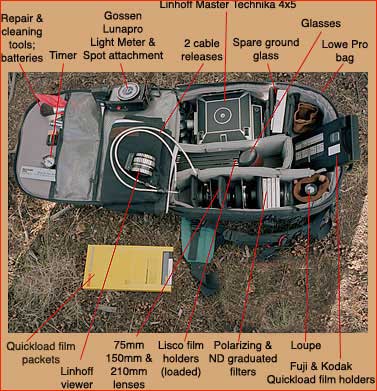 Linhoff Master Technika 4x5

Repair & cleaning tools; batteries

Timer

Gossen Lunapro Light Meter & Spot attachment

2 cable releases

Spare ground glass

Glasses

Lowe Pro bag

Quickload film packets

Linhoff viewer

75mm 150mm & 210mm lenses

Lisco film holders (loaded)

Polarizing & ND graduated filters

Loupe

Fuji & Kodak Quickload film holders